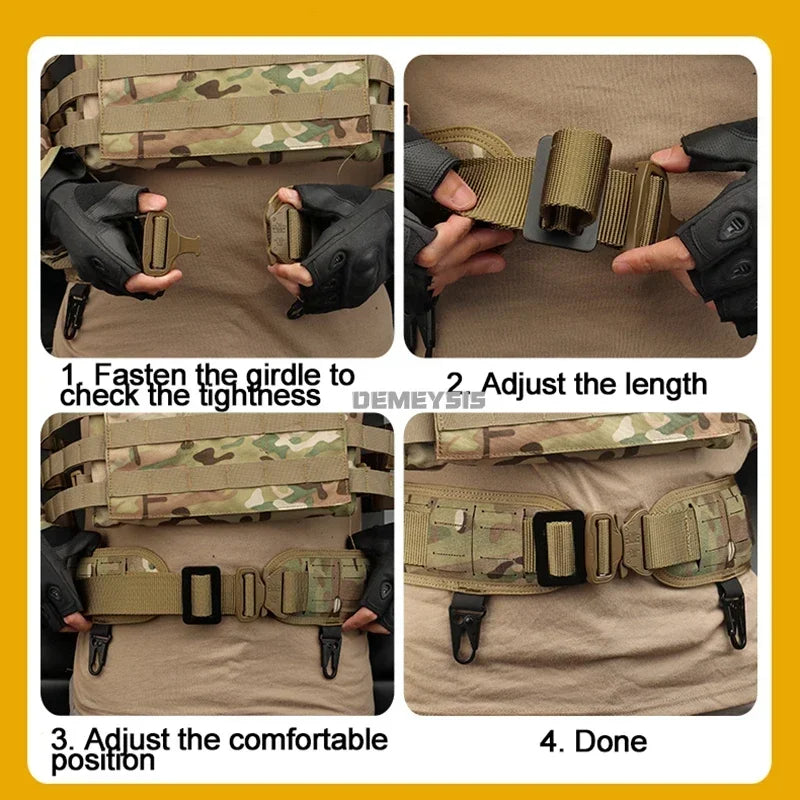 1. Fasten the girdle to check the tightness

2. Adjust the length

DEMEYSIS

3. Adjust the comfortable position

4. Done