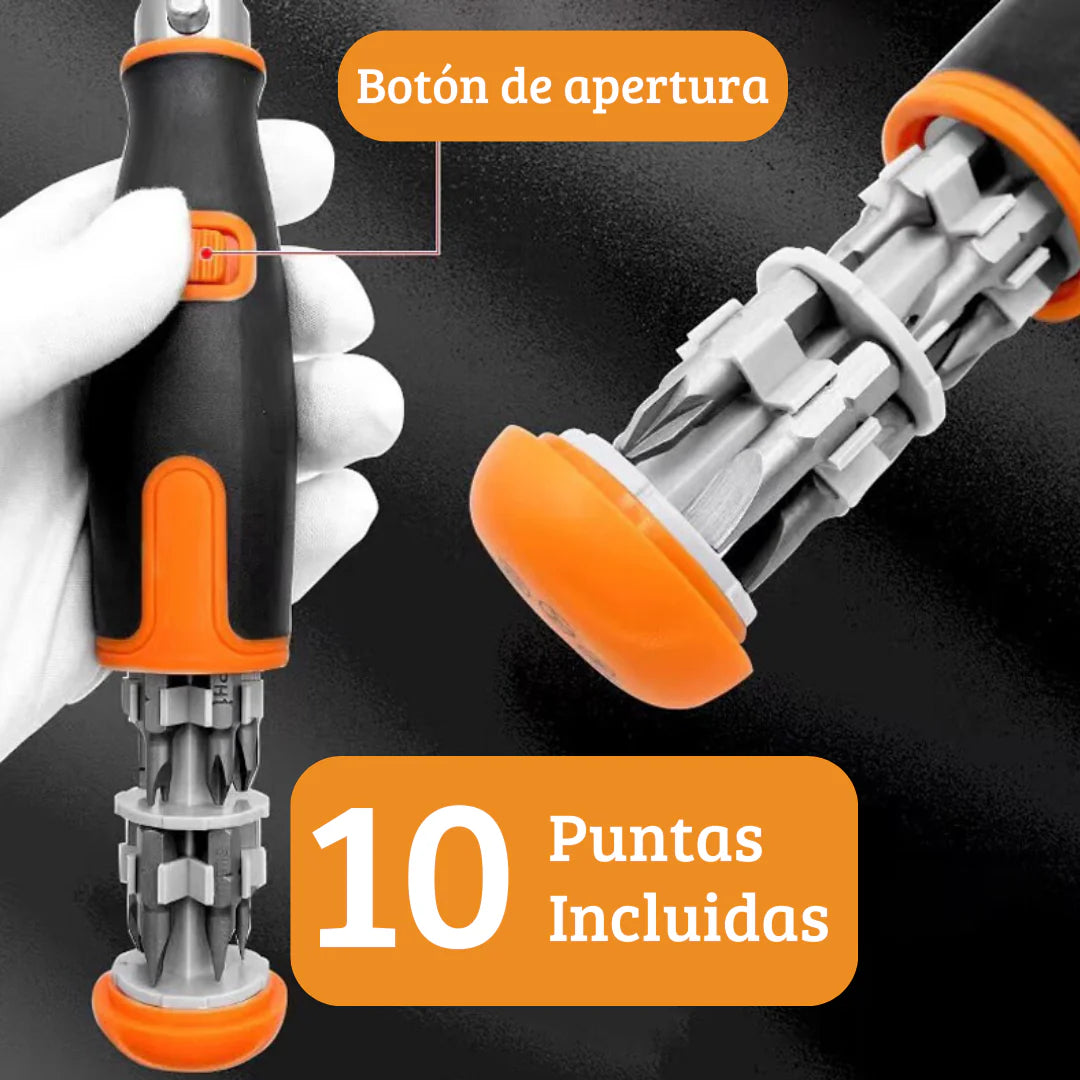 Botón de apertura

10 Puntas Incluidas