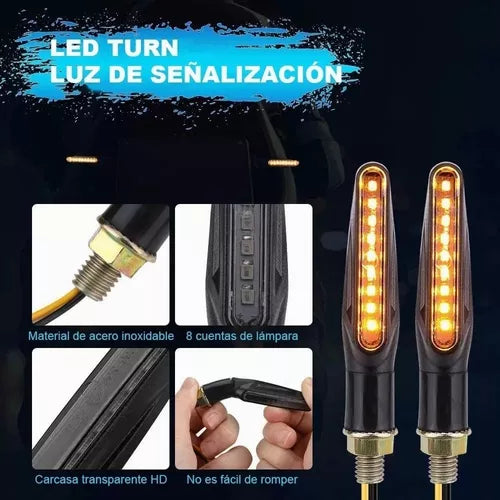 LED TURN
LUZ DE SEÑALIZACIÓN

Material de acero inoxidable

8 cuentas de lámpara

Carcasa transparente HD

No es fácil de romper