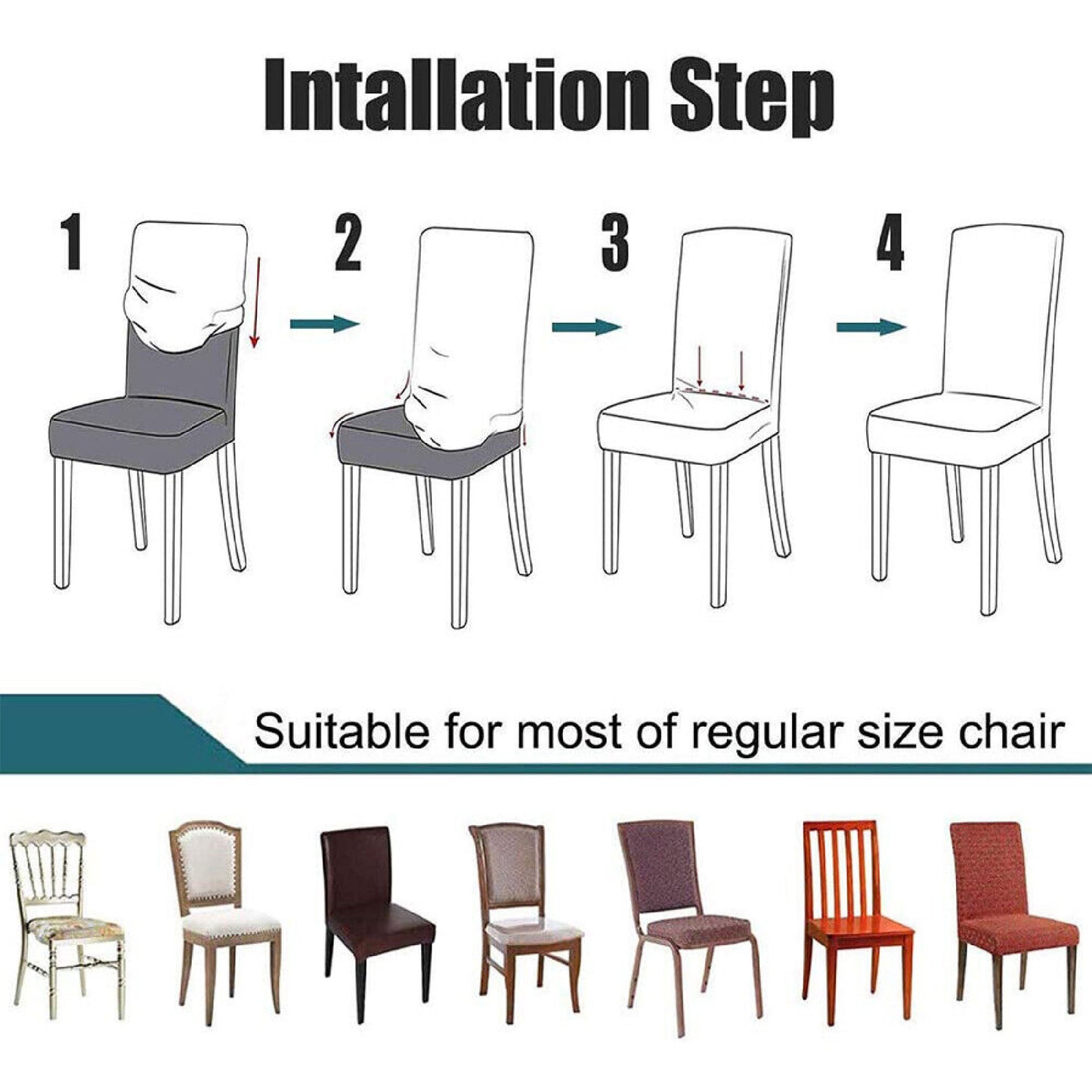 Intallation Step

1

2

3

4

Suitable for most of regular size chair