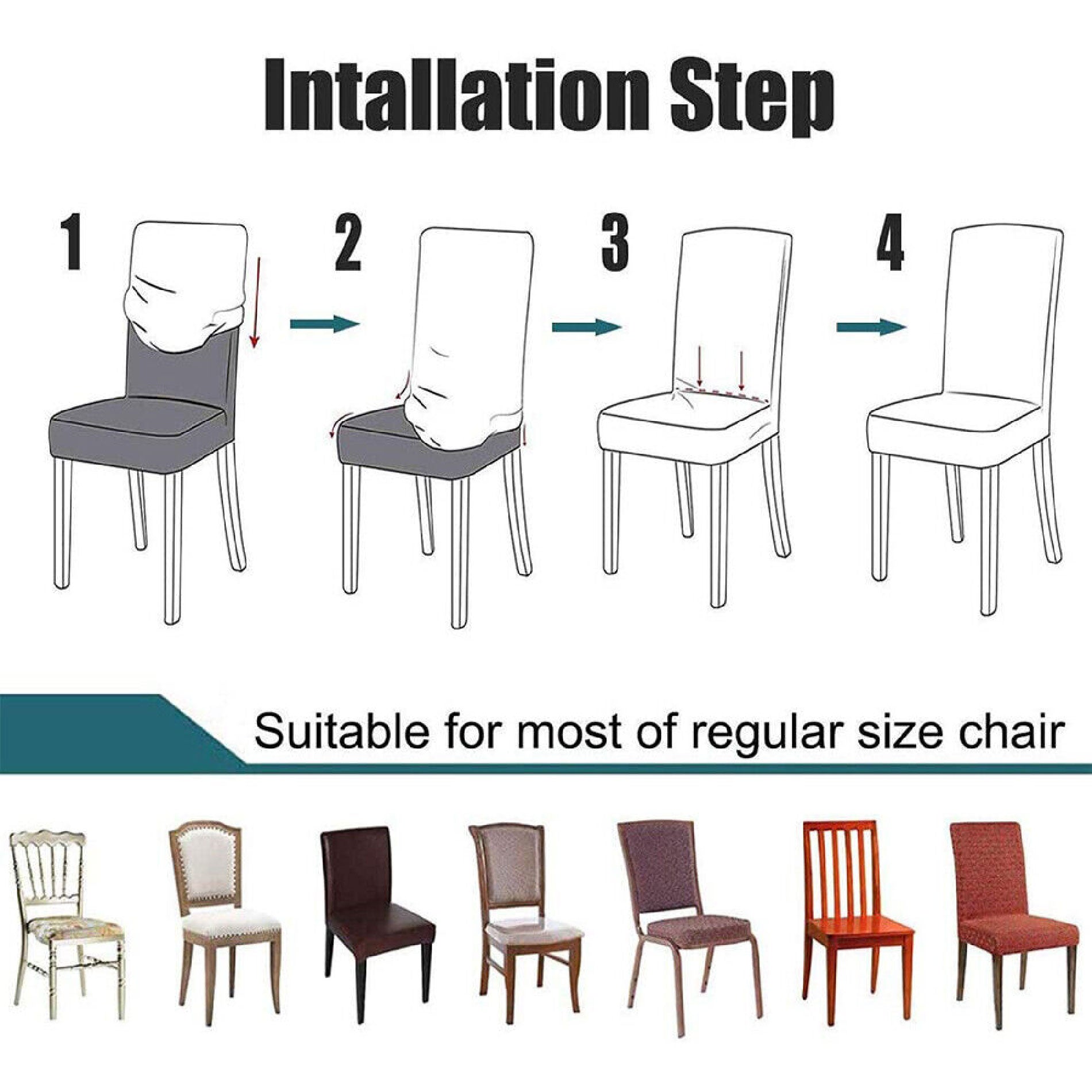 Intallation Step

1

2

3

4

Suitable for most of regular size chair