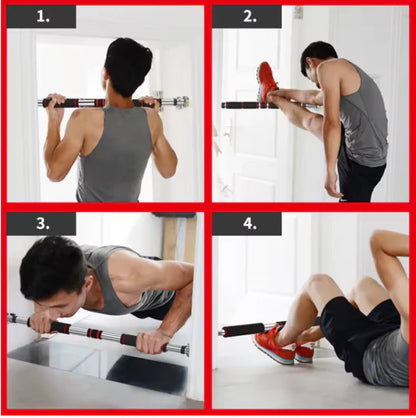 1.

2.

3.

4.