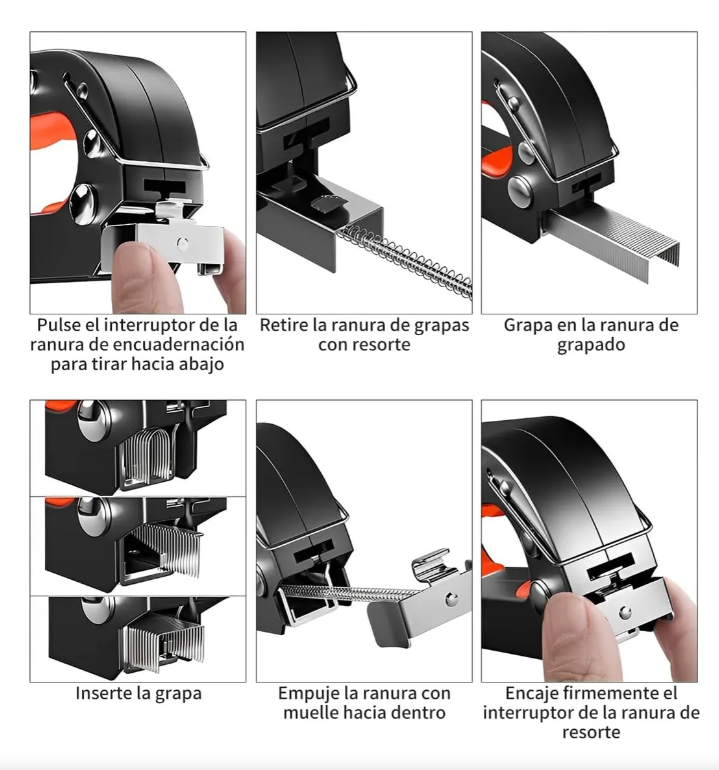 Pulse el interruptor de la ranura de encuadernación para tirar hacia abajo

Retire la ranura de grapas con resorte

Grapa en la ranura de grapado

Inserte la grapa

Empuje la ranura con muelle hacia dentro

Encaje firmemente el interruptor de la ranura de resorte