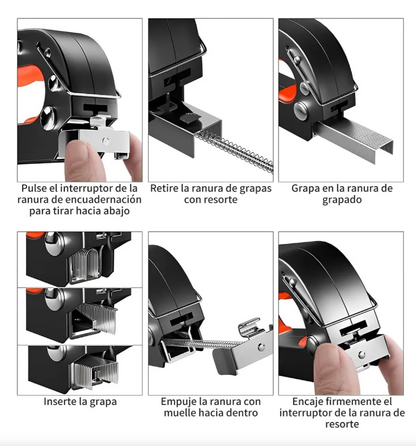 Pulse el interruptor de la ranura de encuadernación para tirar hacia abajo

Retire la ranura de grapas con resorte

Grapa en la ranura de grapado

Inserte la grapa

Empuje la ranura con muelle hacia dentro

Encaje firmemente el interruptor de la ranura de resorte