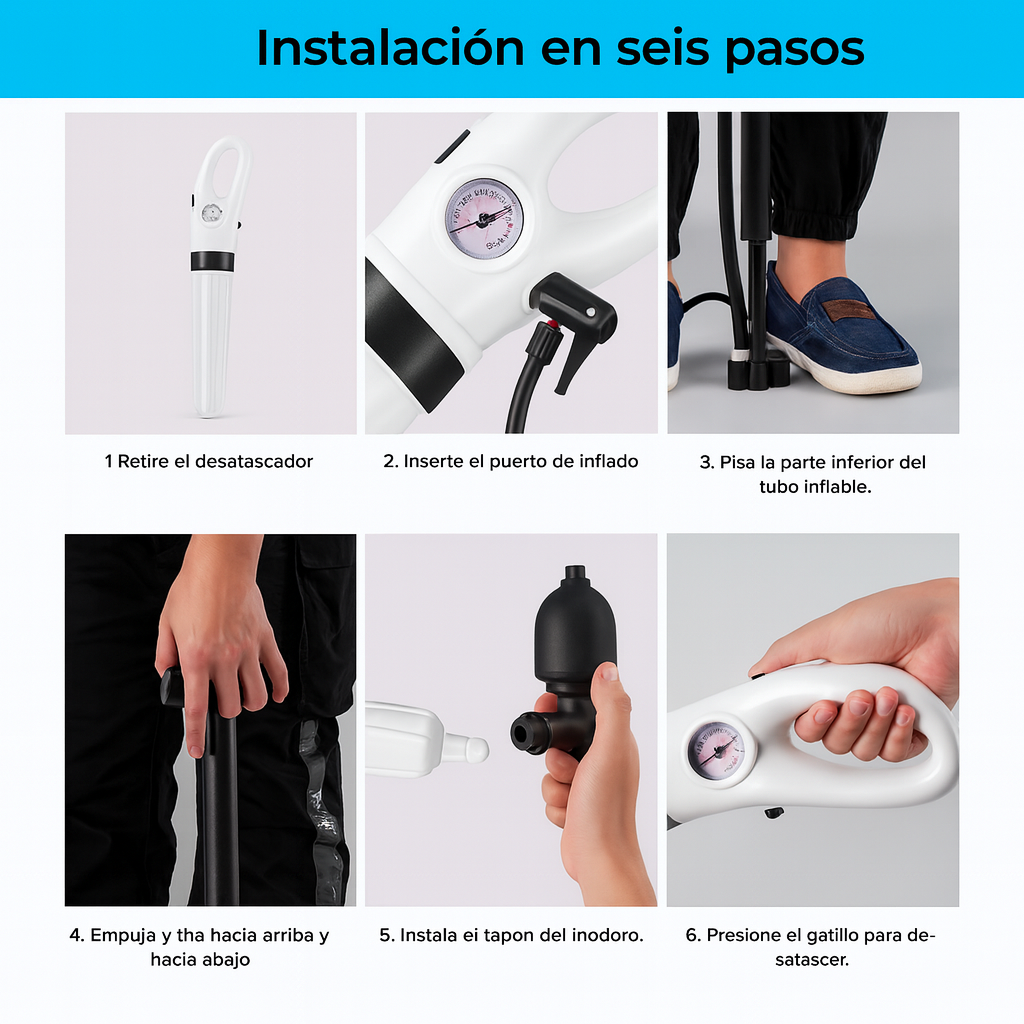 Instalación en seis pasos

1 Retire el desatascador

2. Inserte el puerto de inflado

3. Pisa la parte inferior del tubo inflable.

4. Empuja y tha hacia arriba y hacia abajo

5. Instala ei tapon del inodoro.

6. Presione el gatillo para desatascer.