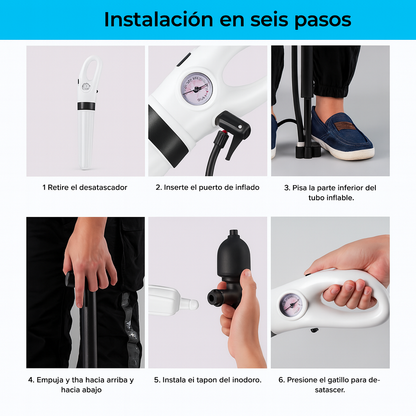 Instalación en seis pasos

1 Retire el desatascador

2. Inserte el puerto de inflado

3. Pisa la parte inferior del tubo inflable.

4. Empuja y tha hacia arriba y hacia abajo

5. Instala ei tapon del inodoro.

6. Presione el gatillo para desatascer.