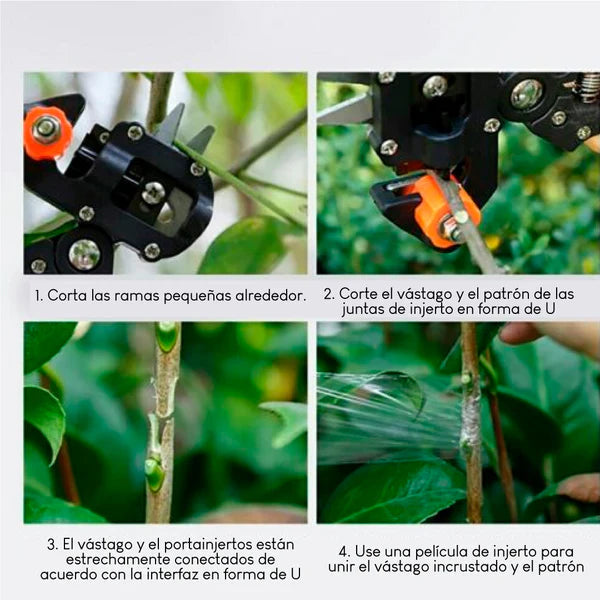 1. Corta las ramas pequeñas alrededor.

2. Corte el vástago y el patrón de las juntas de injerto en forma de U

3. El vástago y el portainjertos están estrechamente conectados de acuerdo con la interfaz en forma de U

4. Use una película de injerto para unir el vástago incrustado y el patrón