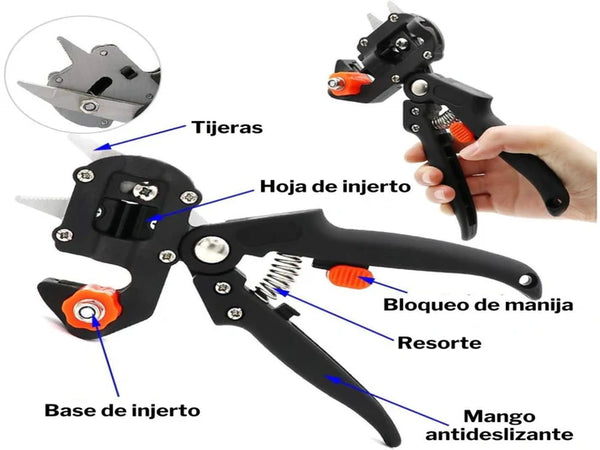 Tijeras

Hoja de injerto

Bloqueo de manija

Resorte

Base de injerto

Mango antideslizante