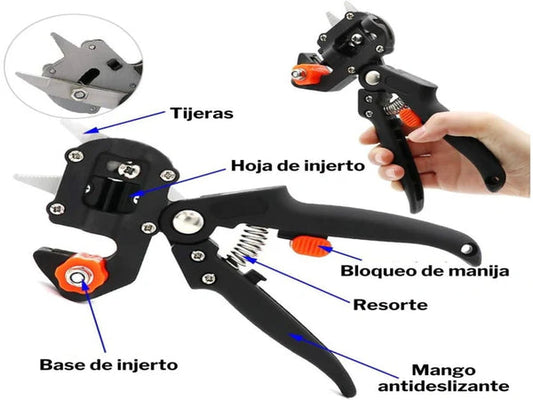 Tijeras

Hoja de injerto

Bloqueo de manija

Resorte

Base de injerto

Mango antideslizante