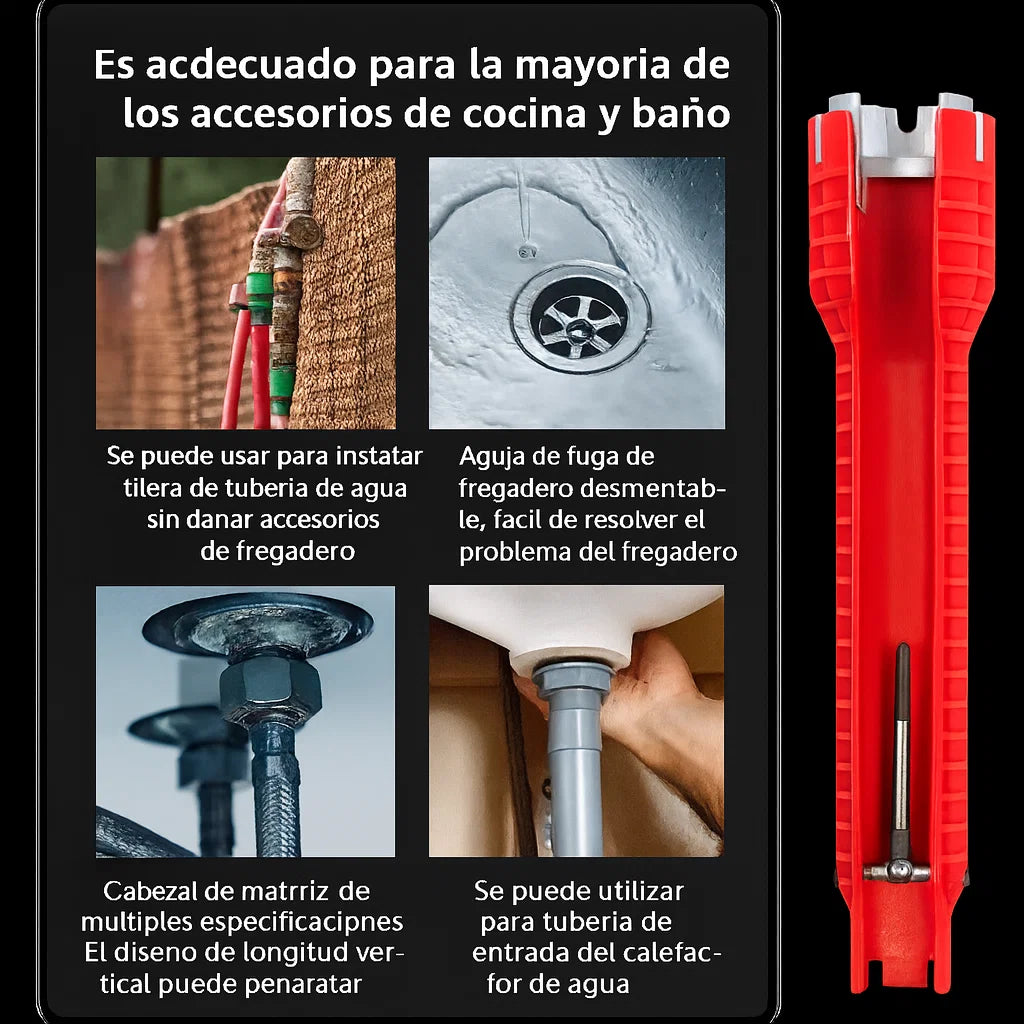 Es acdecuado para la mayoria de los accesorios de cocina y baño

Se puede usar para instatar tilera de tuberia de agua sin danar accesorios de fregadero

Aguja de fuga de fregadero desmentable, facil de resolver el problema del fregadero

Cabezal de matrriz de multiples especificacipnes El diseno de longitud vertical puede penaratar

Se puede utilizar para tuberia de entrada del calefacfor de agua